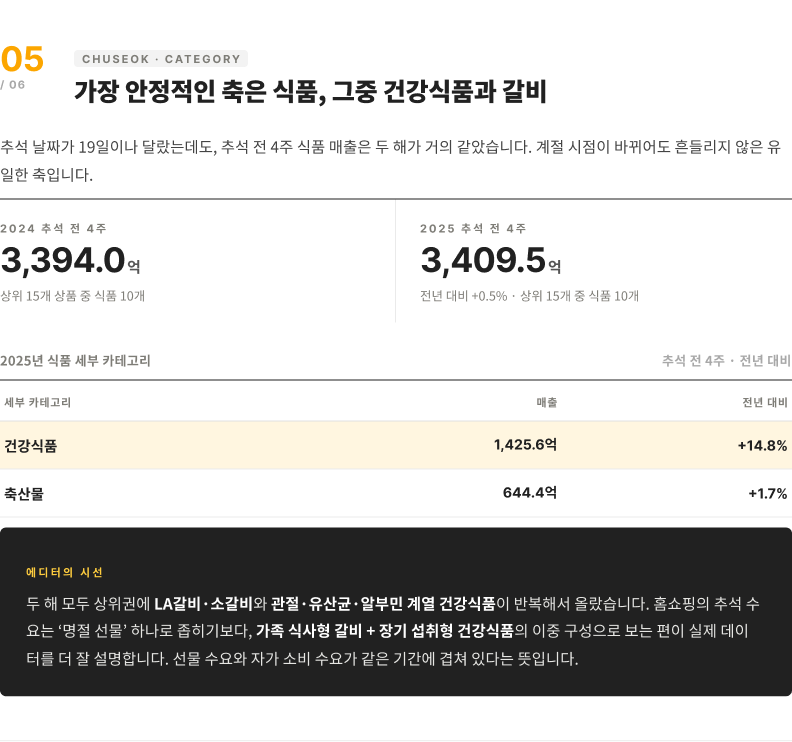 05
/ 06

CHUSEOK · CATEGORY

가장 안정적인 축은 식품, 그중 건강식품과 갈비

추석 날짜가 19일이나 달랐는데도, 추석 전 4주 식품 매출은 두 해가 거의 같았습니다. 계절 시점이 바뀌어도 흔들리지 않은 유일한 축입니다.

2024 추석 전 4주
3,394.0억
상위 15개 상품 중 식품 10개

2025 추석 전 4주
3,409.5억
전년 대비 +0.5% · 상위 15개 중 식품 10개

2025년 식품 세부 카테고리
추석 전 4주 · 전년 대비

| 세부 카테고리 | 매출 | 전년 대비 |
|---|---|---|
| 건강식품 | 1,425.6억 | +14.8% |
| 축산물 | 644.4억 | +1.7% |

에디터의 시선

두 해 모두 상위권에 LA갈비·소갈비와 관절·유산균·알부민 계열 건강식품이 반복해서 올랐습니다. 홈쇼핑의 추석 수요는 '명절 선물' 하나로 좁히기보다, 가족 식사형 갈비 + 장기 섭취형 건강식품의 이중 구성으로 보는 편이 실제 데이터를 더 잘 설명합니다. 선물 수요와 자가 소비 수요가 같은 기간에 겹쳐 있다는 뜻입니다.